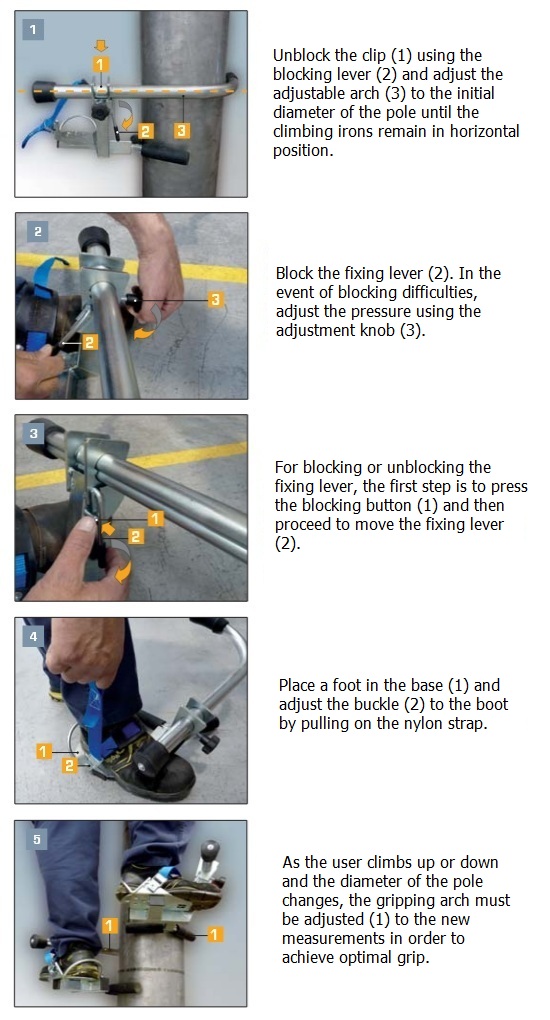 1

1
2
3

Unblock the clip (1) using the blocking lever (2) and adjust the adjustable arch (3) to the initial diameter of the pole until the climbing irons remain in horizontal position.

2

3
2

Block the fixing lever (2). In the event of blocking difficulties, adjust the pressure using the adjustment knob (3).

3

1
2

For blocking or unblocking the fixing lever, the first step is to press the blocking button (1) and then proceed to move the fixing lever (2).

4

1
2

Place a foot in the base (1) and adjust the buckle (2) to the boot by pulling on the nylon strap.

5

1
1

As the user climbs up or down and the diameter of the pole changes, the gripping arch must be adjusted (1) to the new measurements in order to achieve optimal grip.